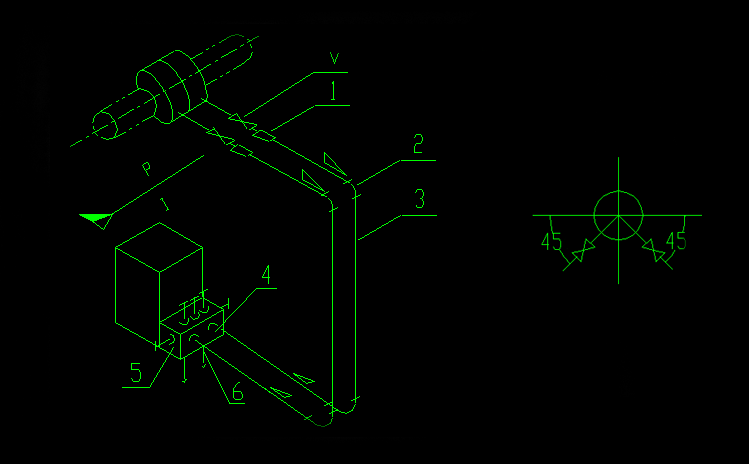 V
1
2
3
P
I
4
5
6
45
45